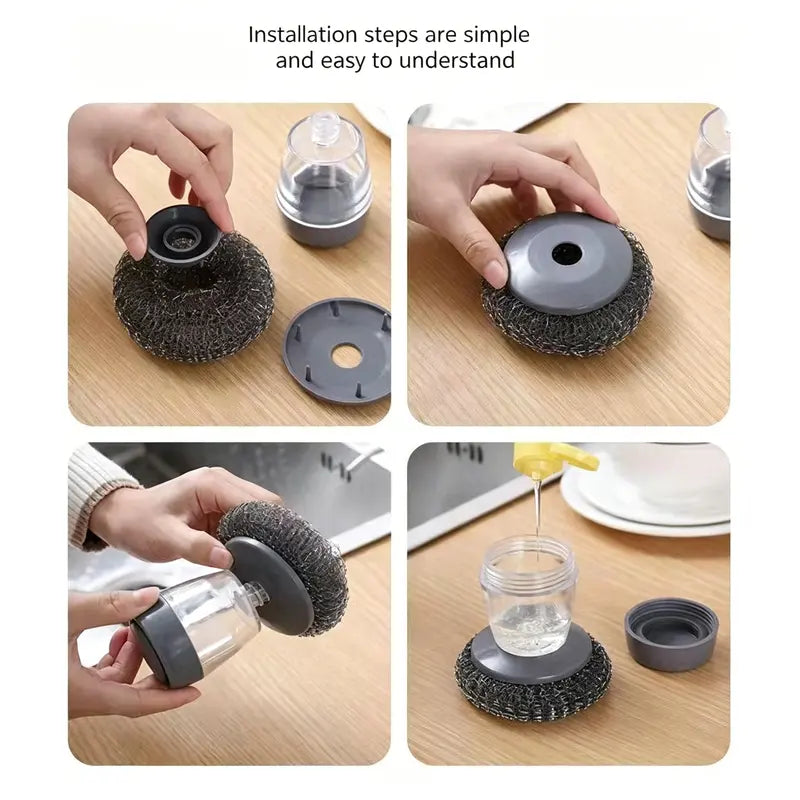 Installation steps are simple and easy to understand