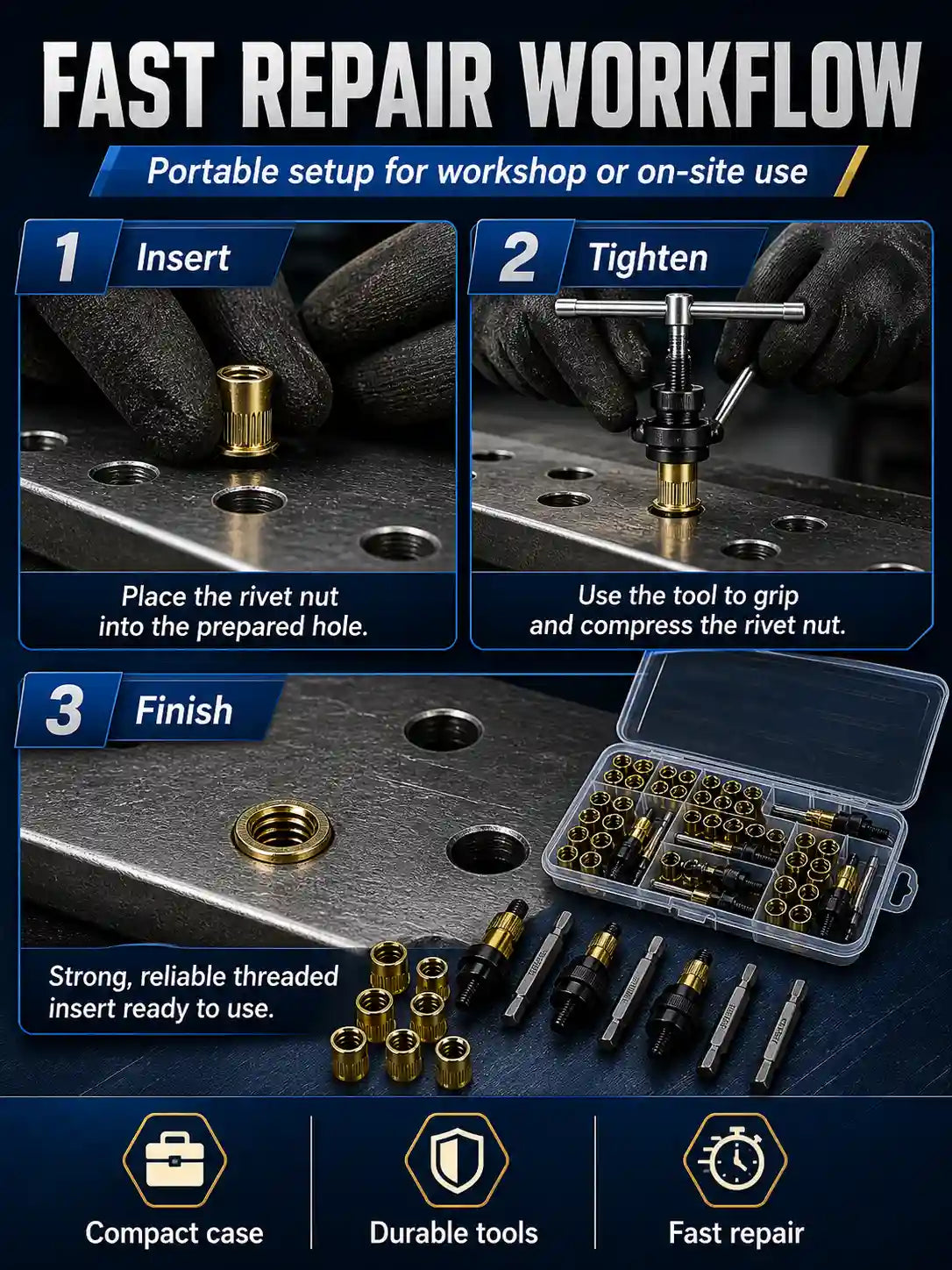 FAST REPAIR WORKFLOW

Portable setup for workshop or on-site use

1 Insert

Place the rivet nut into the prepared hole.

2 Tighten

Use the tool to grip and compress the rivet nut.

3 Finish

Strong, reliable threaded insert ready to use.

Compact case

Durable tools

Fast repair