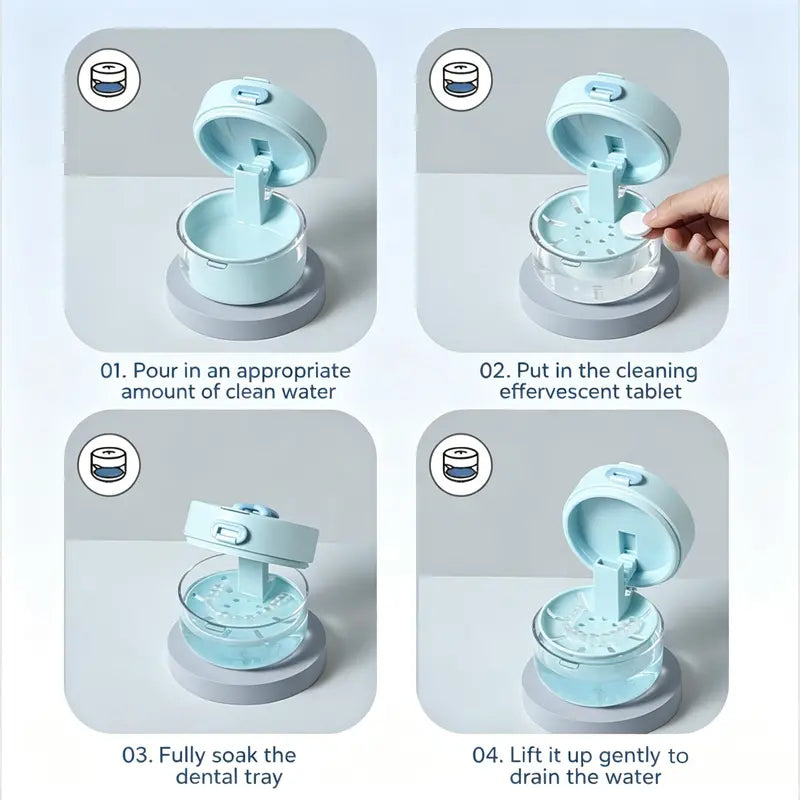 01. Pour in an appropriate amount of clean water

02. Put in the cleaning effervescent tablet

03. Fully soak the dental tray

04. Lift it up gently to drain the water