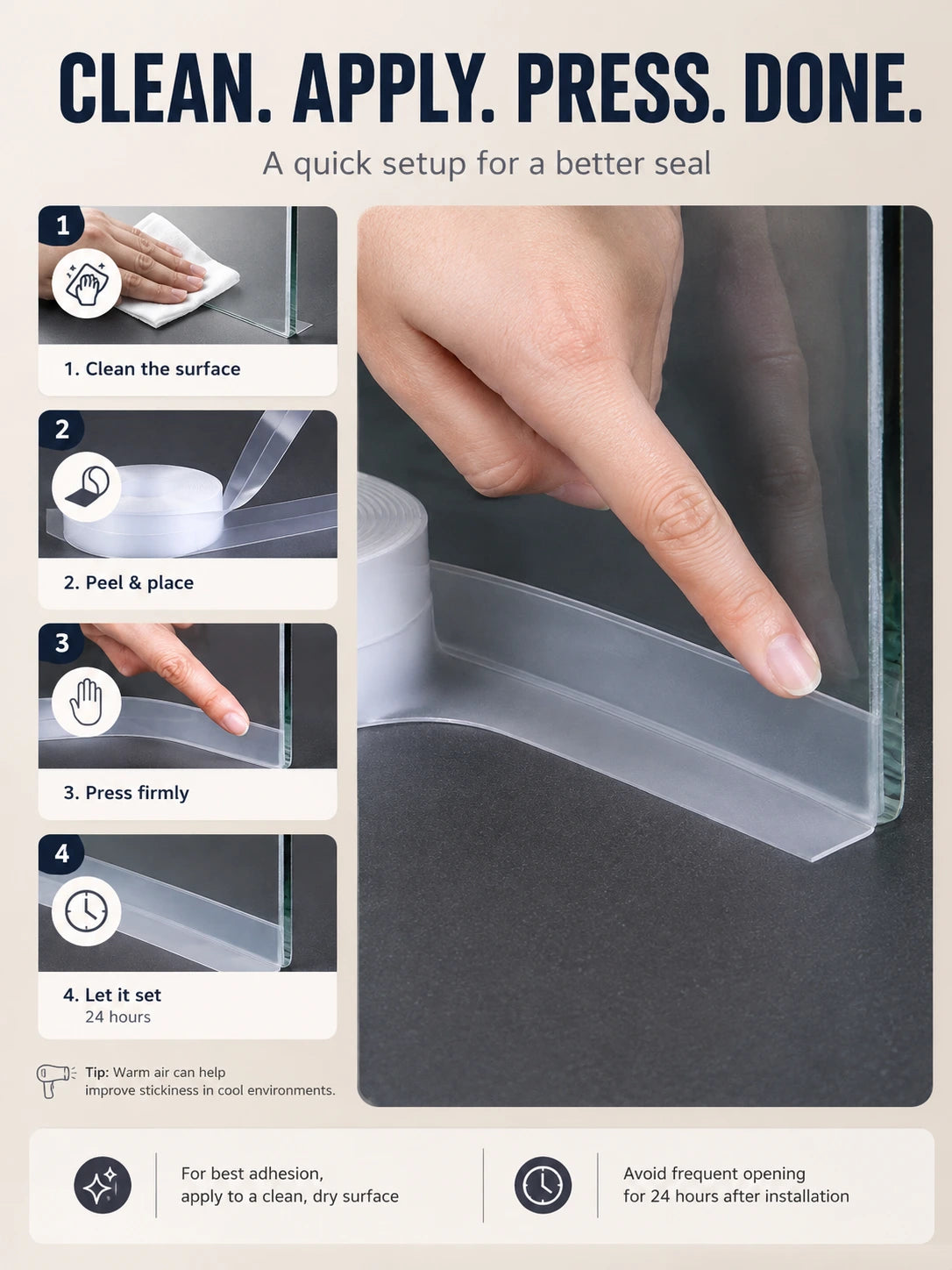 CLEAN. APPLY. PRESS. DONE.

A quick setup for a better seal

1

1. Clean the surface

2

2. Peel & place

3

3. Press firmly

4

4. Let it set
24 hours

Tip: Warm air can help improve stickiness in cool environments.

For best adhesion, apply to a clean, dry surface

Avoid frequent opening for 24 hours after installation